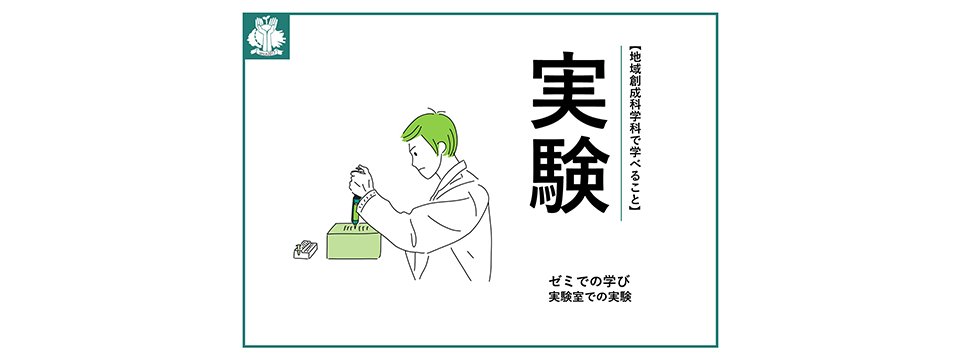 【地域創成科学科で学べること】

実験

ゼミでの学び
実験室での実験